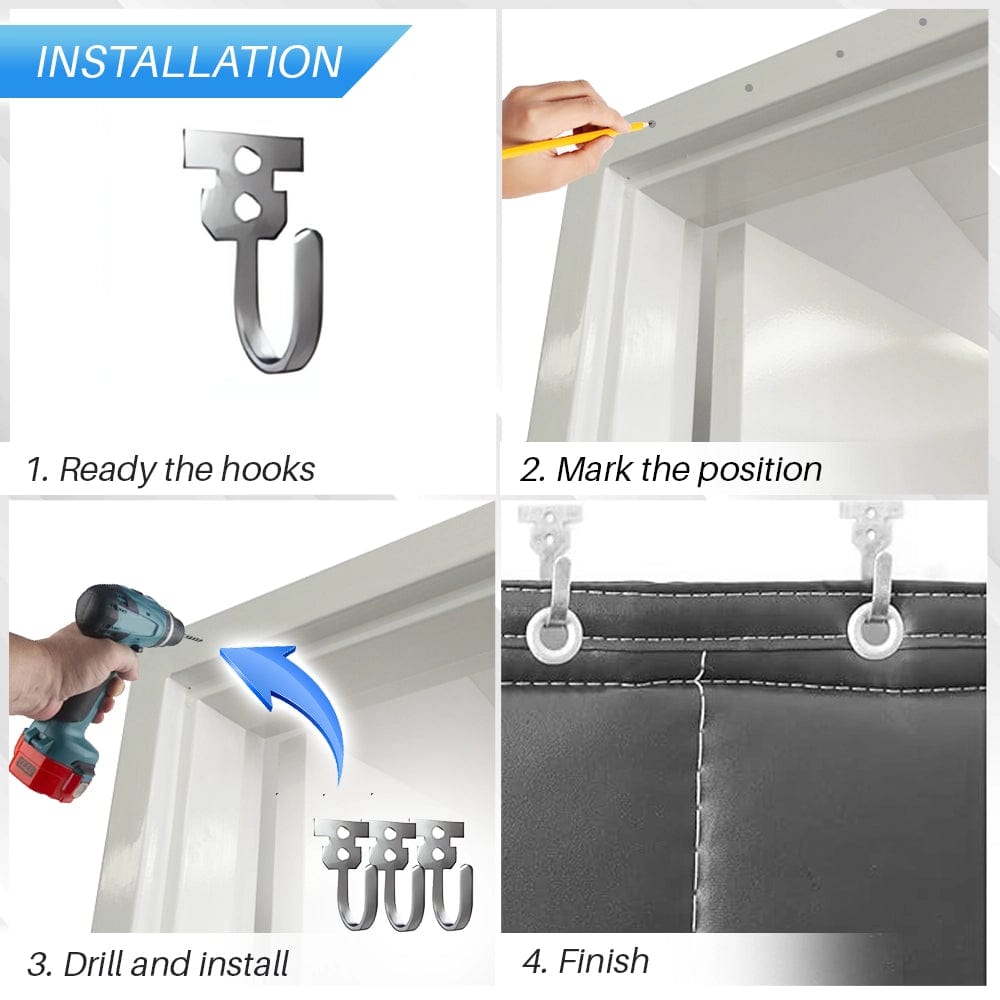 INSTALLATION

1. Ready the hooks

2. Mark the position

3. Drill and install

4. Finish